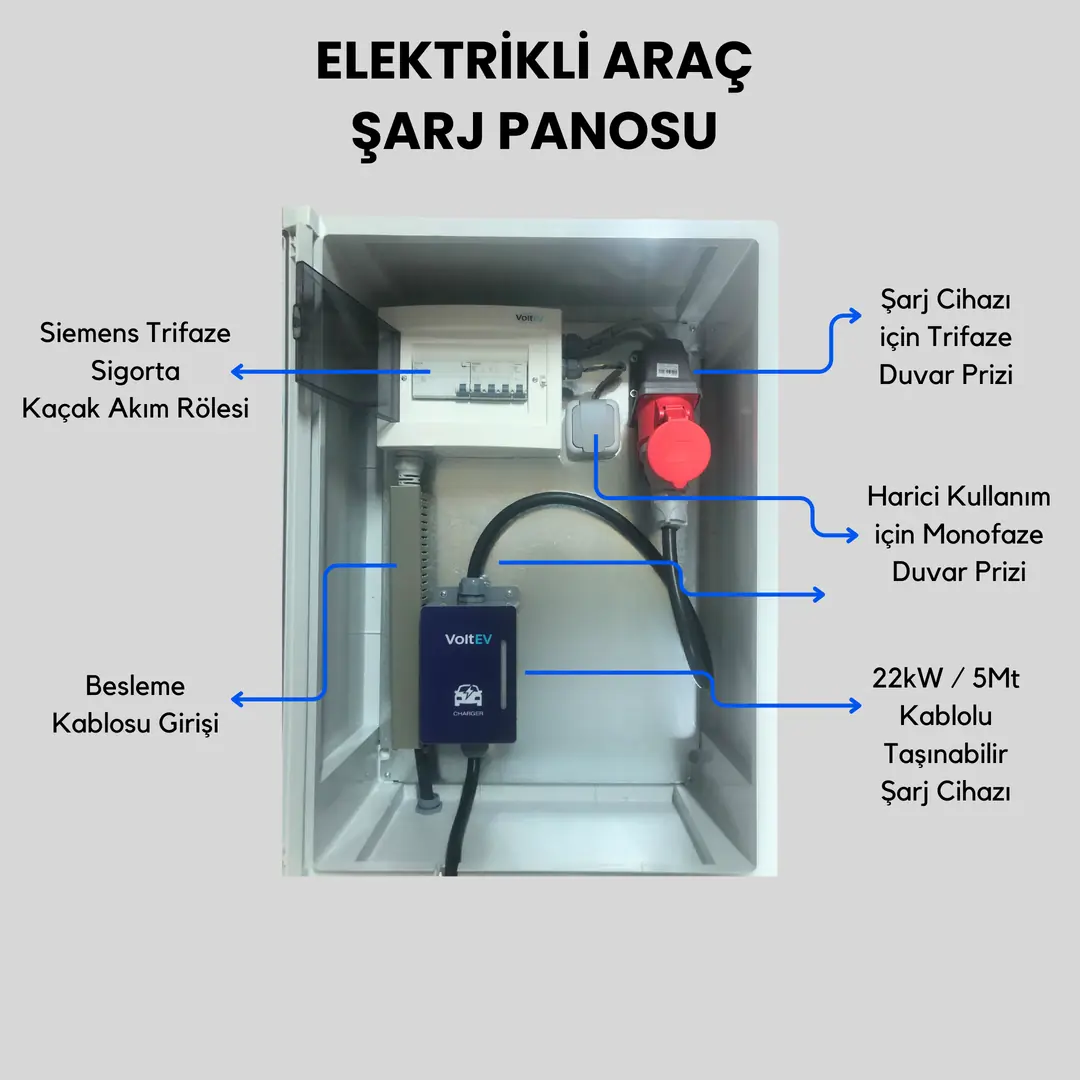 ELEKTRİKLİ ARAÇ ŞARJ PANOSU

Siemens Trifaze
Sigorta
Kaçak Akım Rölesi

VoltEV

Şarj Cihazı
için Trifaze
Duvar Prizi

Harici Kullanım
için Monofaze
Duvar Prizi

VoltEV

CHARGER

Besleme
Kablosu Girişi

22kW / 5Mt
Kablolu
Taşınabilir
Şarj Cihazı